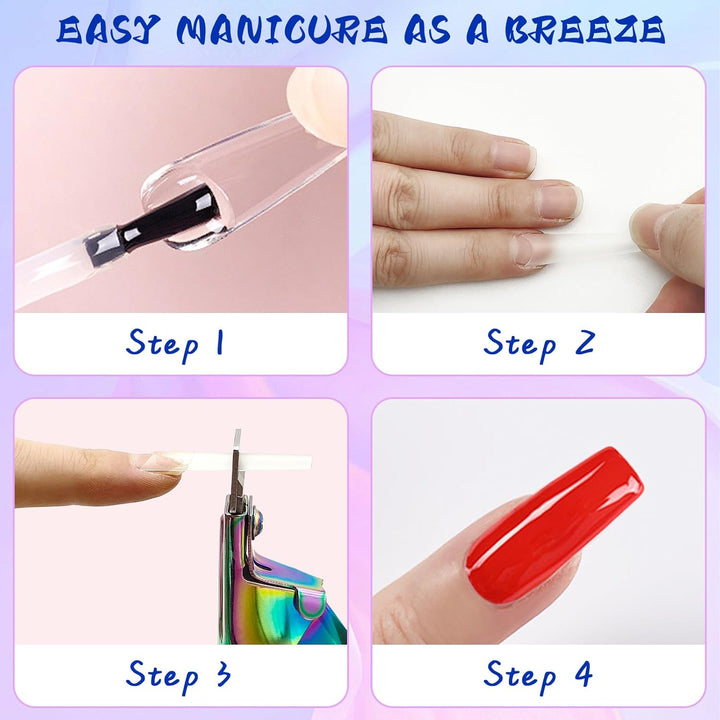 EASY MANICURE AS A BREEZE

Step 1

Step 2

Step 3

Step 4