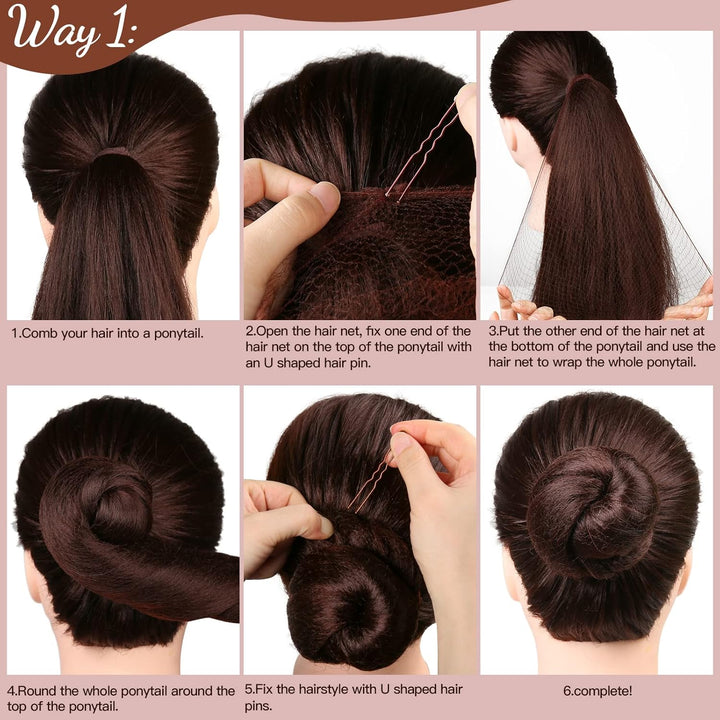 Way 1:

1.Comb your hair into a ponytail.

2.Open the hair net, fix one end of the hair net on the top of the ponytail with an U shaped hair pin.

3.Put the other end of the hair net at the bottom of the ponytail and use the hair net to wrap the whole ponytail.

4.Round the whole ponytail around the top of the ponytail.

5.Fix the hairstyle with U shaped hair pins.

6.complete!