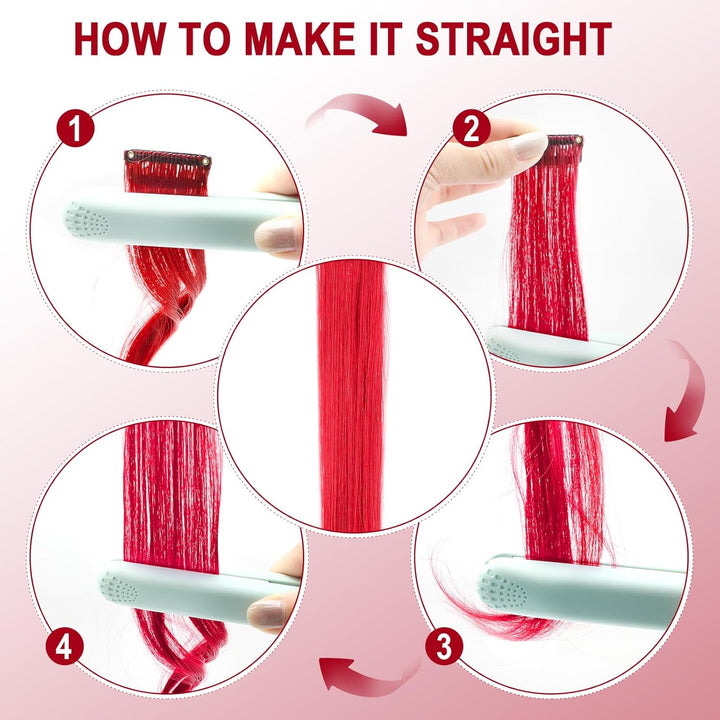 HOW TO MAKE IT STRAIGHT

1

2

3

4