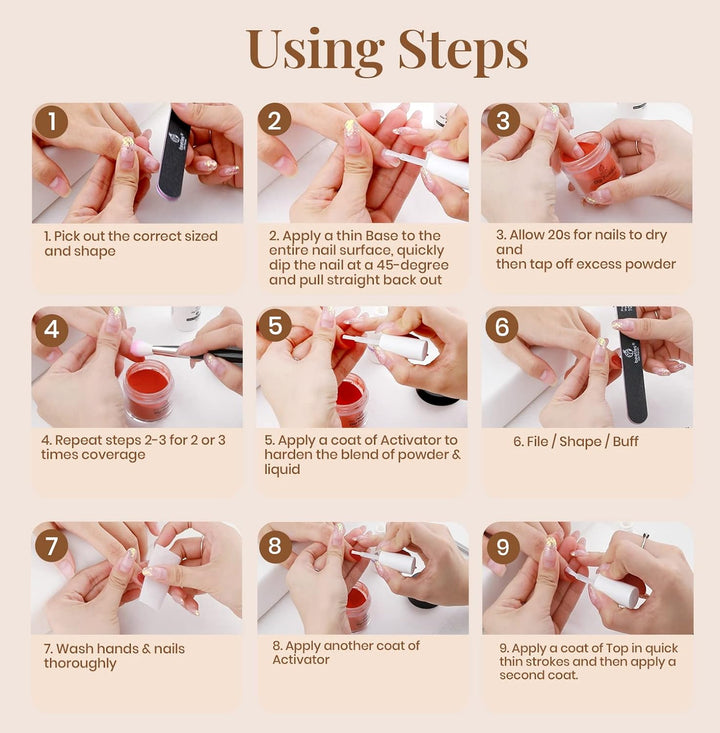 Using Steps

1

1. Pick out the correct sized and shape

2

2. Apply a thin Base to the entire nail surface, quickly dip the nail at a 45-degree and pull straight back out

3

3. Allow 20s for nails to dry and
then tap off excess powder

4

4. Repeat steps 2-3 for 2 or 3 times coverage

5

5. Apply a coat of Activator to harden the blend of powder & liquid

6

6. File / Shape / Buff

7

7. Wash hands & nails thoroughly

8

8. Apply another coat of Activator

9

9. Apply a coat of Top in quick thin strokes and then apply a second coat.