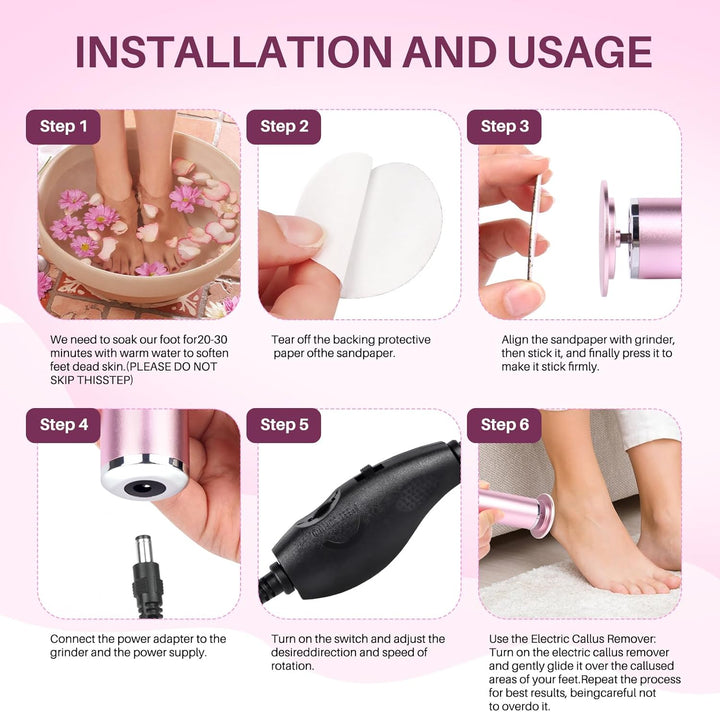 INSTALLATION AND USAGE

Step 1

We need to soak our foot for20-30 minutes with warm water to soften feet dead skin.(PLEASE DO NOT SKIP THISSTEP)

Step 2

Tear off the backing protective paper ofthe sandpaper.

Step 3

Align the sandpaper with grinder, then stick it, and finally press it to make it stick firmly.

Step 4

Connect the power adapter to the grinder and the power supply.

Step 5

Turn on the switch and adjust the desireddirection and speed of rotation.

Step 6

Use the Electric Callus Remover: Turn on the electric callus remover and gently glide it over the callused areas of your feet.Repeat the process for best results, beingcareful not to overdo it.