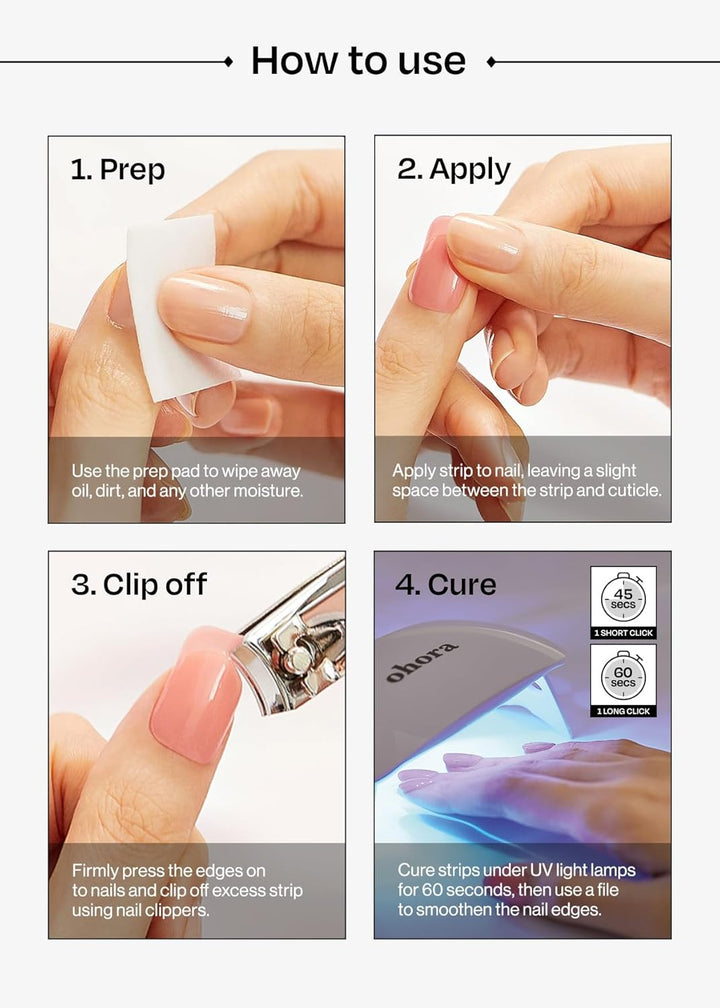 How to use

1. Prep

Use the prep pad to wipe away oil, dirt, and any other moisture.

2. Apply

Apply strip to nail, leaving a slight space between the strip and cuticle.

3. Clip off

Firmly press the edges on to nails and clip off excess strip using nail clippers.

4. Cure

45 secs
1 SHORT CLICK

60 secs
1 LONG CLICK

ohora

Cure strips under UV light lamps for 60 seconds, then use a file to smoothen the nail edges.