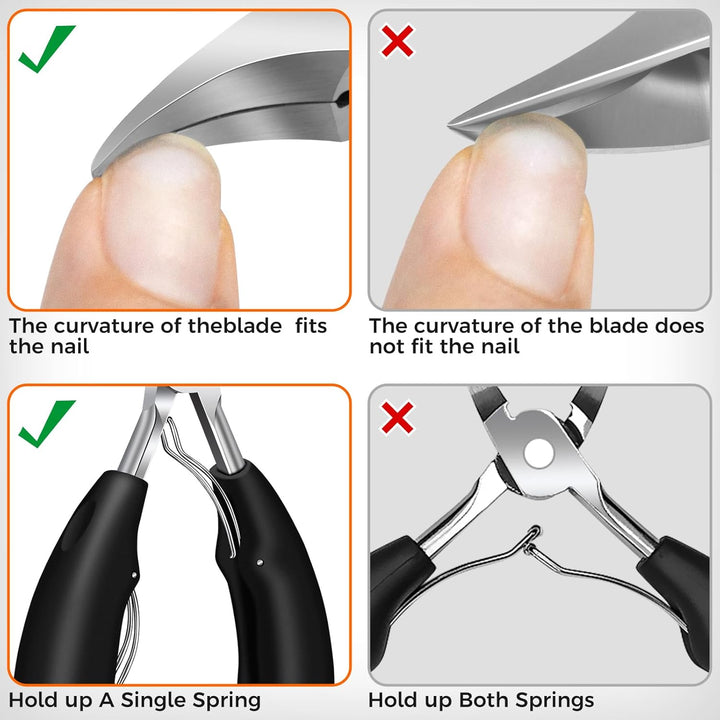 The curvature of theblade fits the nail

The curvature of the blade does not fit the nail

Hold up A Single Spring

Hold up Both Springs