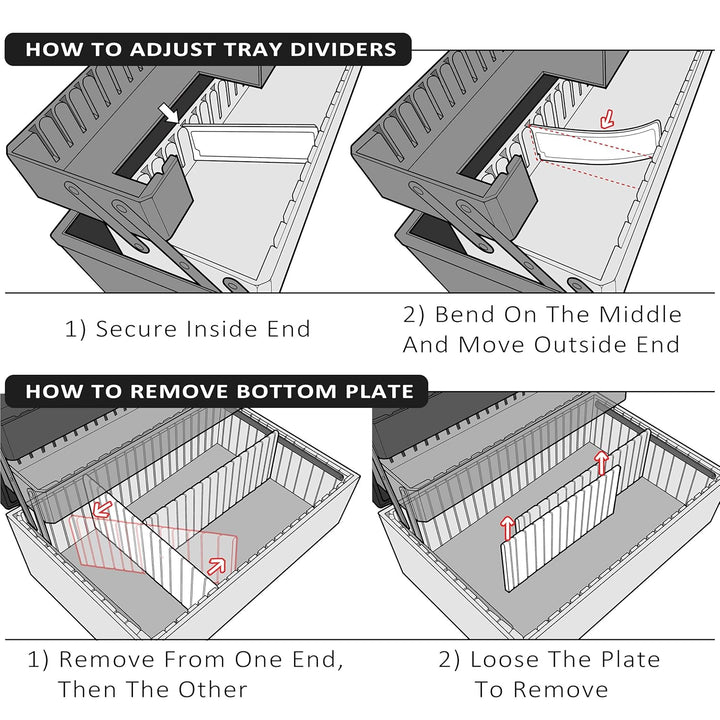 HOW TO ADJUST TRAY DIVIDERS

1) Secure Inside End

2) Bend On The Middle And Move Outside End

HOW TO REMOVE BOTTOM PLATE

1) Remove From One End, Then The Other

2) Loose The Plate To Remove