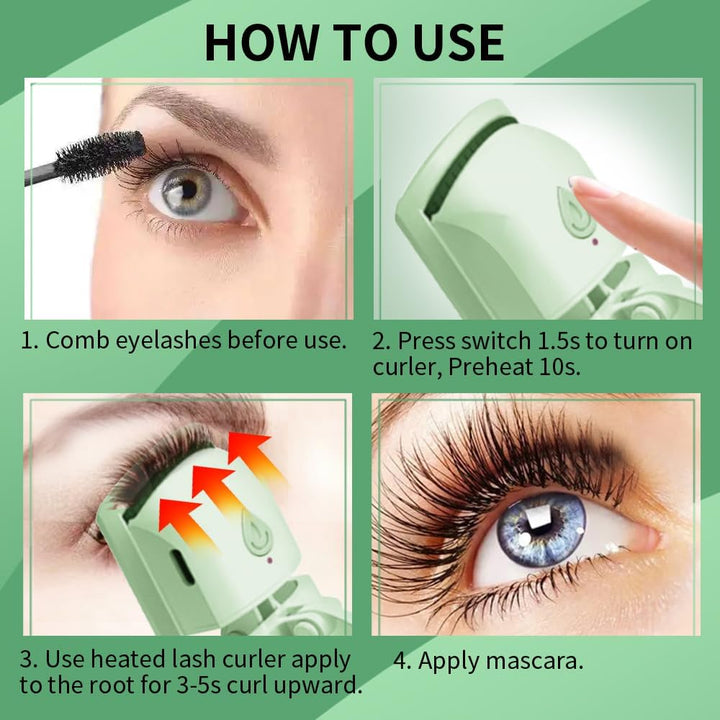 HOW TO USE

1. Comb eyelashes before use.

2. Press switch 1.5s to turn on curler, Preheat 10s.

3. Use heated lash curler apply to the root for 3-5s curl upward.

4. Apply mascara.