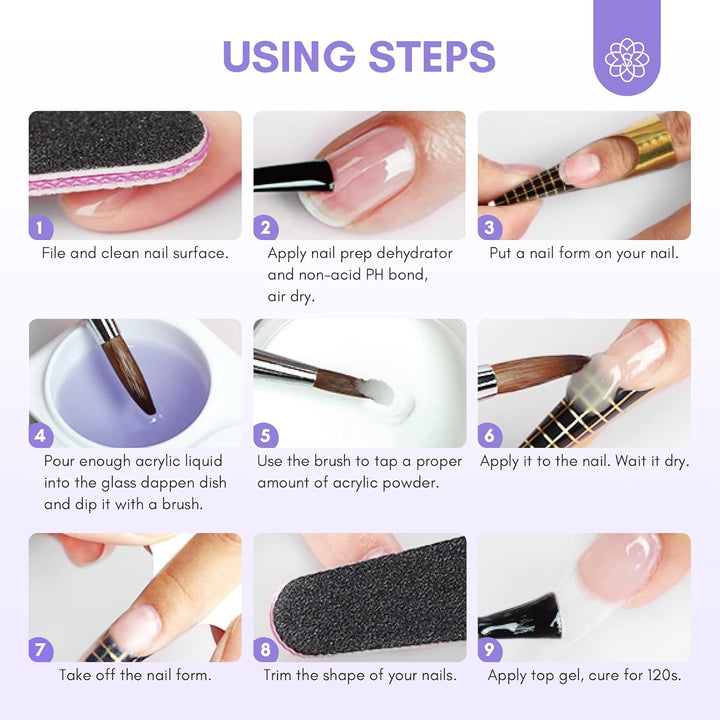 USING STEPS

1
File and clean nail surface.

2
Apply nail prep dehydrator and non-acid PH bond, air dry.

3
Put a nail form on your nail.

4
Pour enough acrylic liquid into the glass dappen dish and dip it with a brush.

5
Use the brush to tap a proper amount of acrylic powder.

6
Apply it to the nail. Wait it dry.

7
Take off the nail form.

8
Trim the shape of your nails.

9
Apply top gel, cure for 120s.