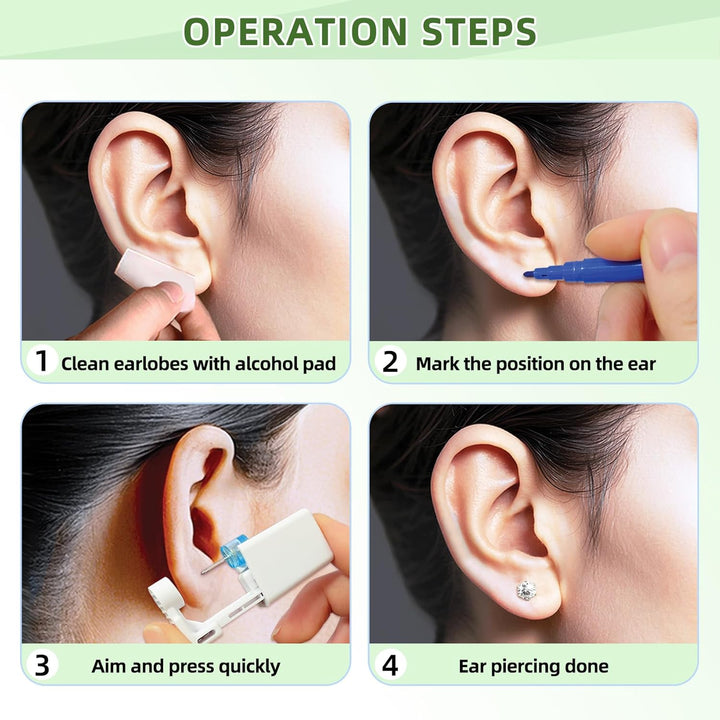 OPERATION STEPS

1 Clean earlobes with alcohol pad

2 Mark the position on the ear

3 Aim and press quickly

4 Ear piercing done