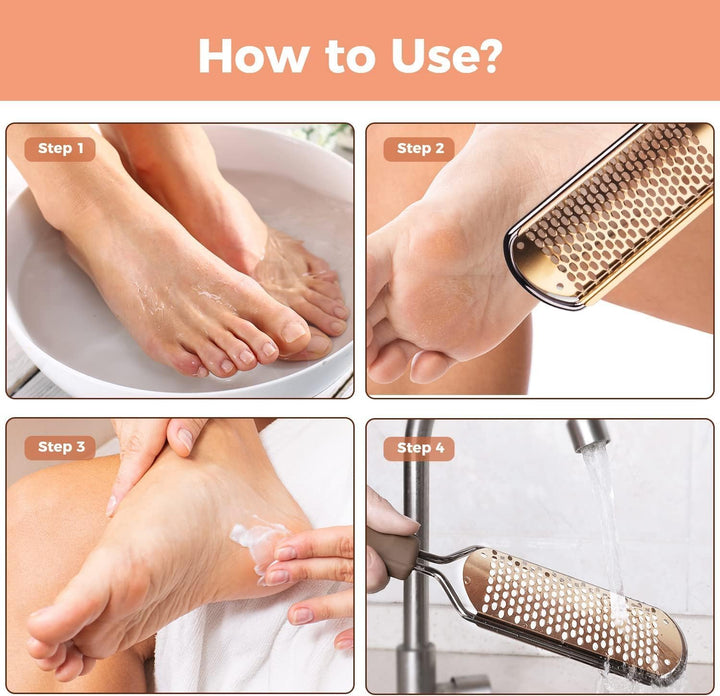 How to Use?

Step 1

Step 2

Step 3

Step 4