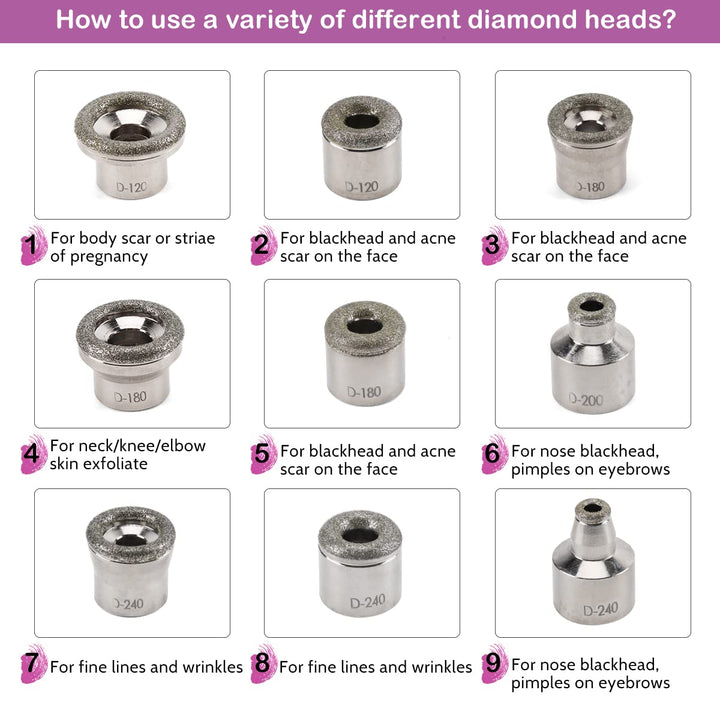 How to use a variety of different diamond heads?

D-120

1 For body scar or striae of pregnancy

D-120

2 For blackhead and acne scar on the face

D-180

3 For blackhead and acne scar on the face

D-180

4 For neck/knee/elbow skin exfoliate

D-180

5 For blackhead and acne scar on the face

D-200

6 For nose blackhead, pimples on eyebrows

D-240

7 For fine lines and wrinkles

D-240

8 For fine lines and wrinkles

D-240

9 For nose blackhead, pimples on eyebrows