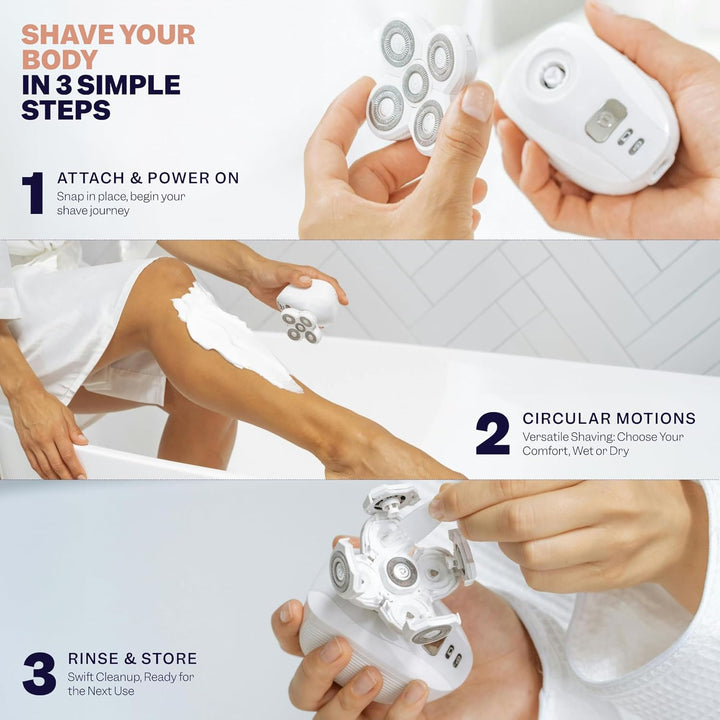 SHAVE YOUR BODY IN 3 SIMPLE STEPS

1 ATTACH & POWER ON
Snap in place, begin your shave journey

2 CIRCULAR MOTIONS
Versatile Shaving: Choose Your Comfort, Wet or Dry

3 RINSE & STORE
Swift Cleanup, Ready for the Next Use