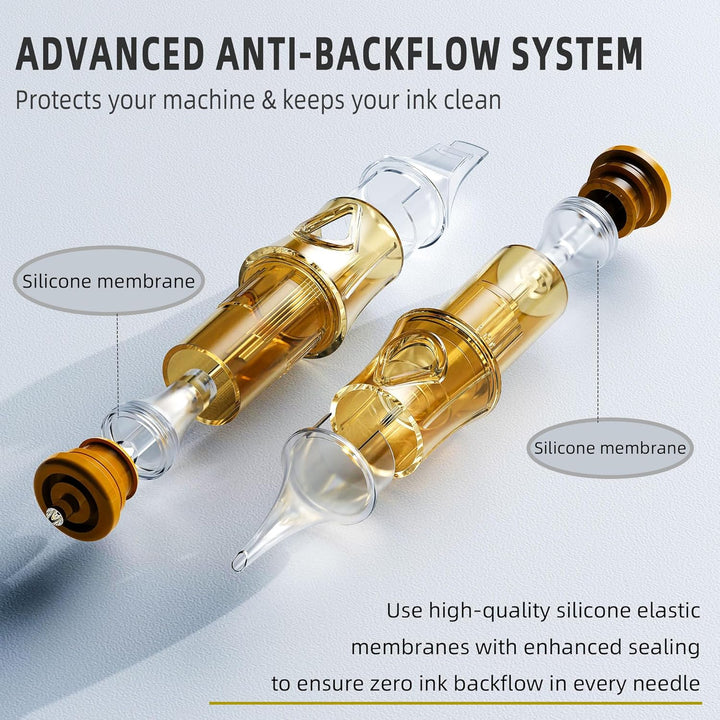 ADVANCED ANTI-BACKFLOW SYSTEM
Protects your machine & keeps your ink clean

Silicone membrane

Silicone membrane

Use high-quality silicone elastic membranes with enhanced sealing to ensure zero ink backflow in every needle