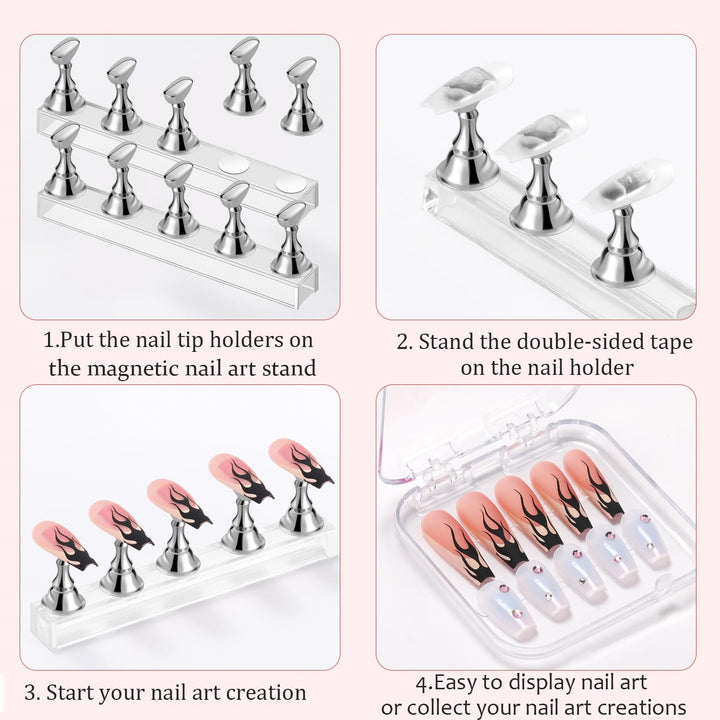 1.Put the nail tip holders on the magnetic nail art stand

2. Stand the double-sided tape on the nail holder

3. Start your nail art creation

4.Easy to display nail art or collect your nail art creations