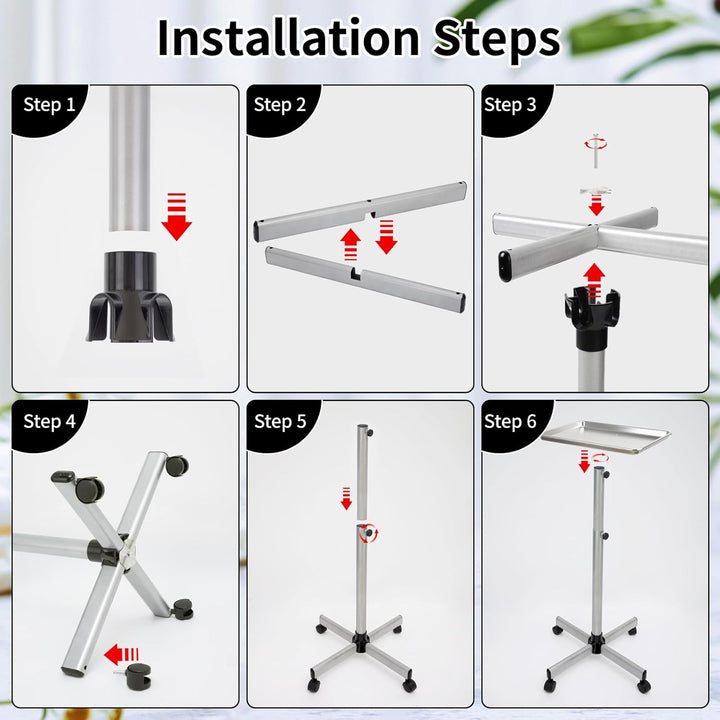 Installation Steps

Step 1

Step 2

Step 3

Step 4

Step 5

Step 6