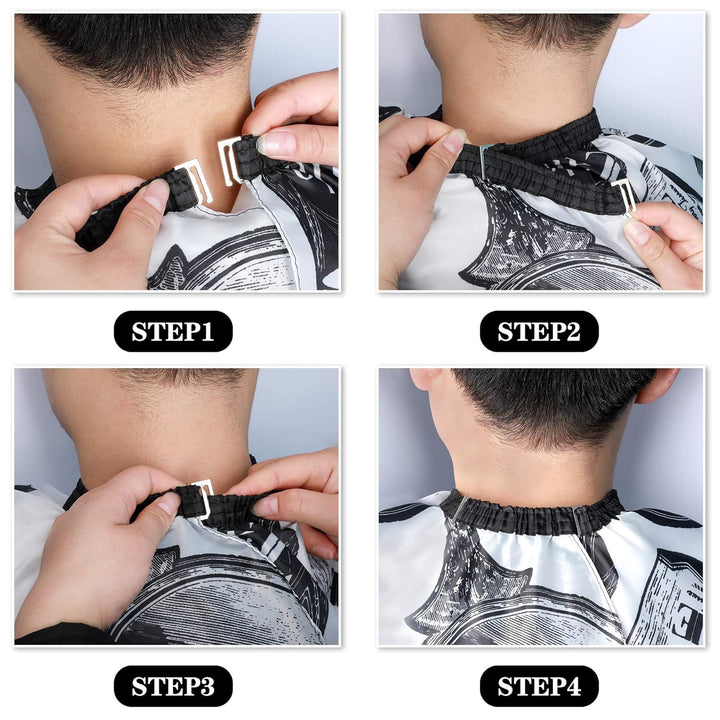 STEP1

STEP2

STEP3

STEP4