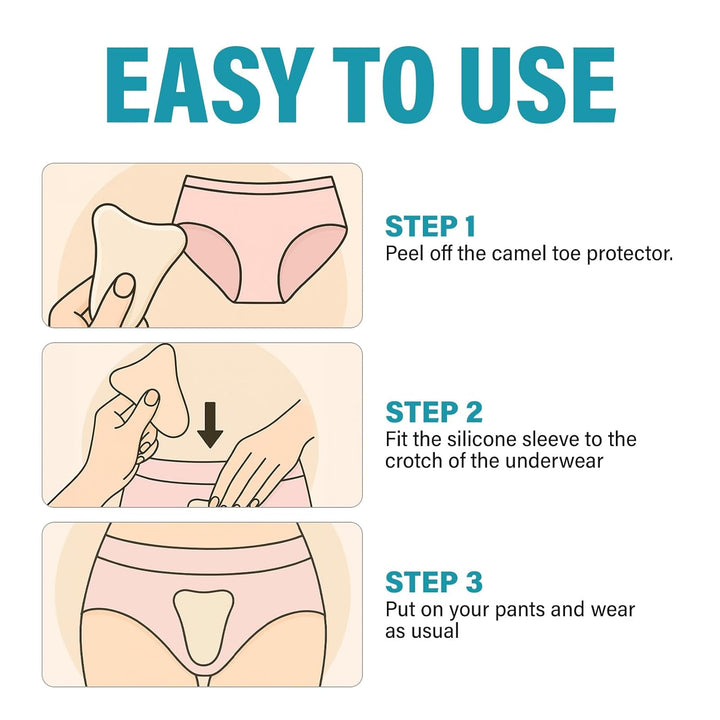 EASY TO USE

STEP 1
Peel off the camel toe protector.

STEP 2
Fit the silicone sleeve to the crotch of the underwear

STEP 3
Put on your pants and wear as usual