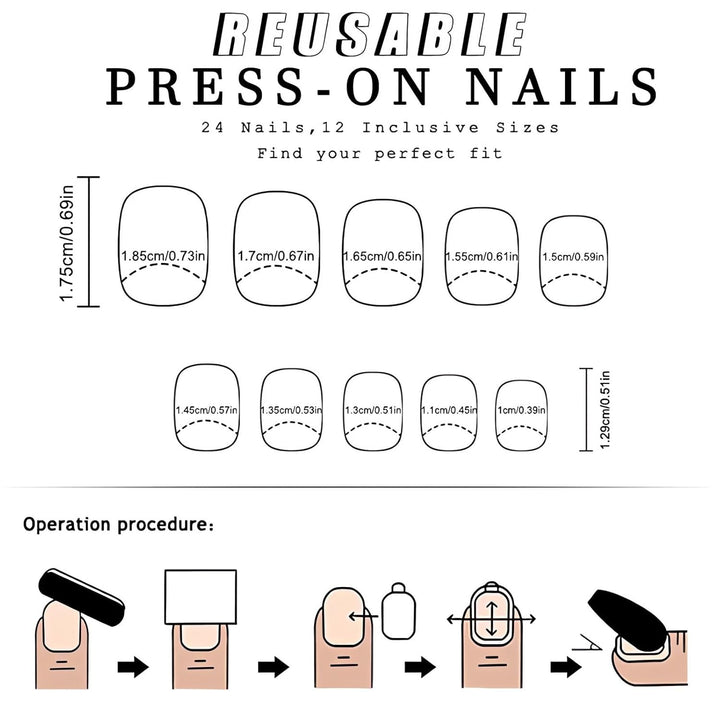 REUSABLE
PRESS-ON NAILS
24 Nails,12 Inclusive Sizes
Find your perfect fit

1.75cm/0.69in
1.85cm/0.73in
1.7cm/0.67in
1.65cm/0.65in
1.55cm/0.61in
1.5cm/0.59in

1.45cm/0.57in
1.35cm/0.53in
1.3cm/0.51in
1.1cm/0.45in
1cm/0.39in
1.29cm/0.51in

Operation procedure: