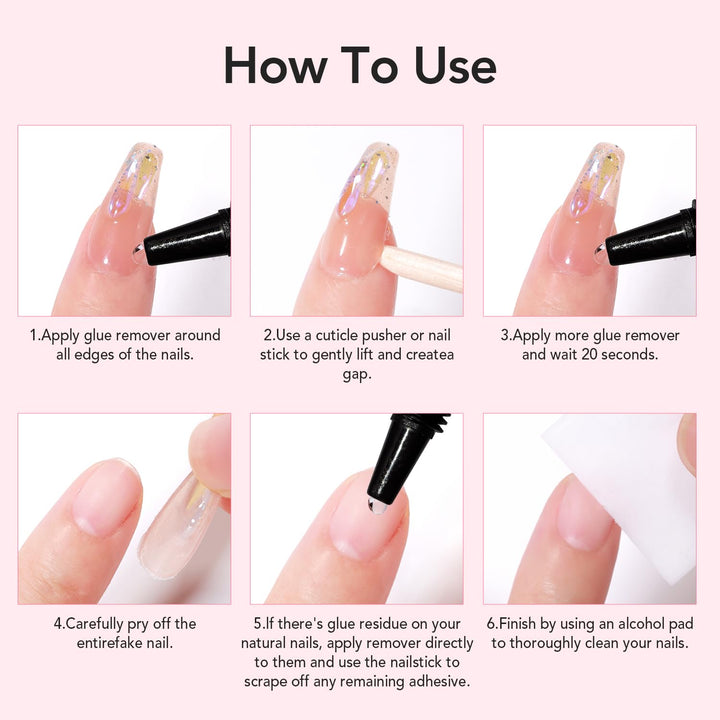 How To Use

1.Apply glue remover around all edges of the nails.

2.Use a cuticle pusher or nail stick to gently lift and createa gap.

3.Apply more glue remover and wait 20 seconds.

4.Carefully pry off the entirefake nail.

5.If there's glue residue on your natural nails, apply remover directly to them and use the nailstick to scrape off any remaining adhesive.

6.Finish by using an alcohol pad to thoroughly clean your nails.