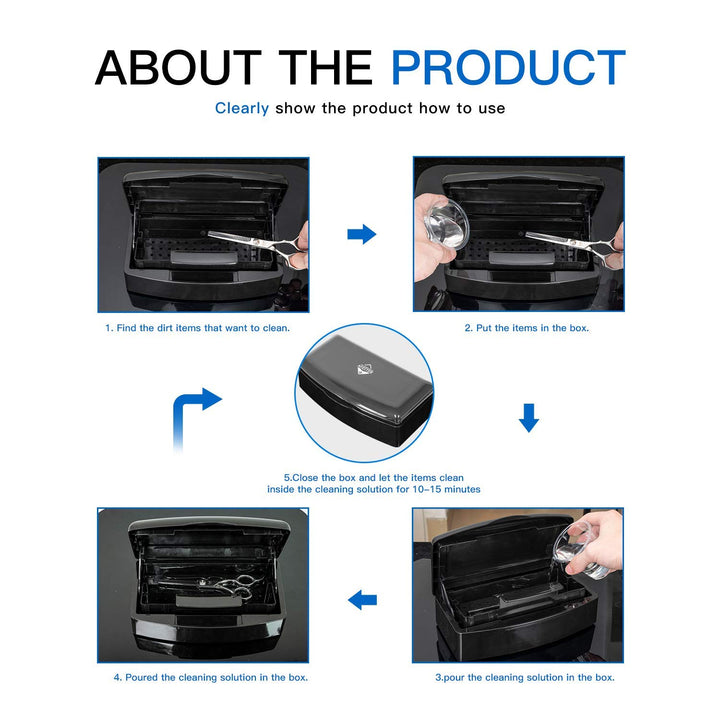 ABOUT THE PRODUCT

Clearly show the product how to use

1. Find the dirt items that want to clean.

2. Put the items in the box.

5.Close the box and let the items clean inside the cleaning solution for 10-15 minutes

4. Poured the cleaning solution in the box.

3.pour the cleaning solution in the box.