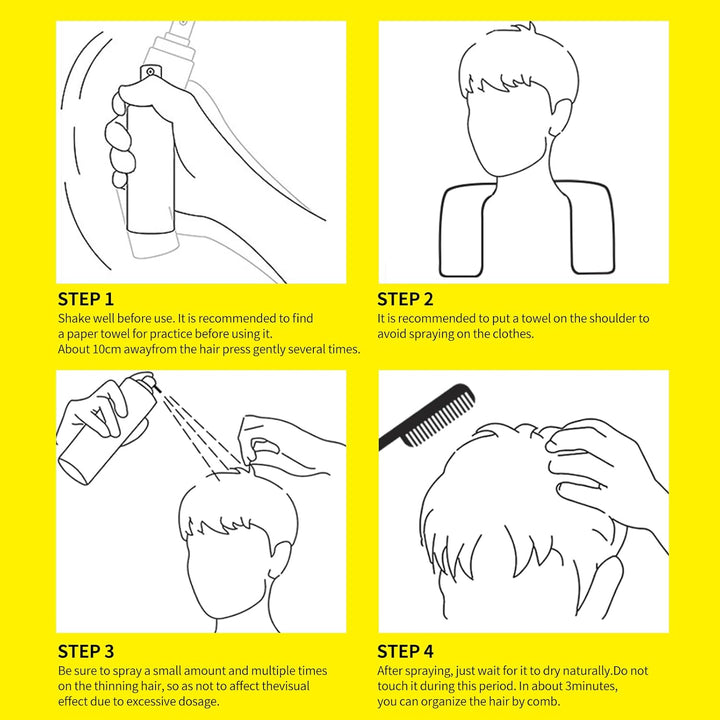 STEP 1
Shake well before use. It is recommended to find a paper towel for practice before using it.
About 10cm awayfrom the hair press gently several times.

STEP 2
It is recommended to put a towel on the shoulder to avoid spraying on the clothes.

STEP 3
Be sure to spray a small amount and multiple times on the thinning hair, so as not to affect thevisual effect due to excessive dosage.

STEP 4
After spraying, just wait for it to dry naturally.Do not touch it during this period. In about 3minutes, you can organize the hair by comb.