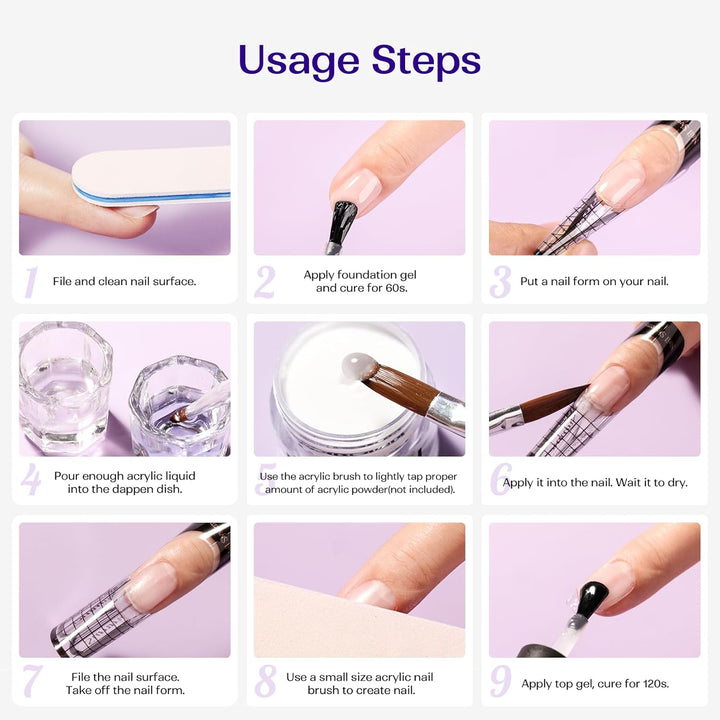 Usage Steps

1 File and clean nail surface.

2 Apply foundation gel and cure for 60s.

3 Put a nail form on your nail.

4 Pour enough acrylic liquid into the dappen dish.

5 Use the acrylic brush to lightly tap proper amount of acrylic powder(not included).

6 Apply it into the nail. Wait it to dry.

7 File the nail surface. Take off the nail form.

8 Use a small size acrylic nail brush to create nail.

9 Apply top gel, cure for 120s.