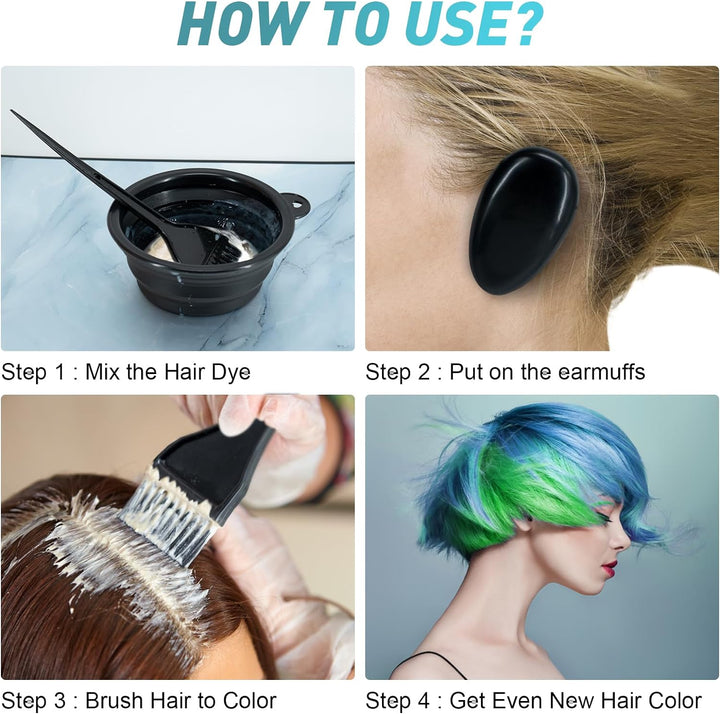 HOW TO USE?

Step 1 : Mix the Hair Dye

Step 2 : Put on the earmuffs

Step 3 : Brush Hair to Color

Step 4 : Get Even New Hair Color