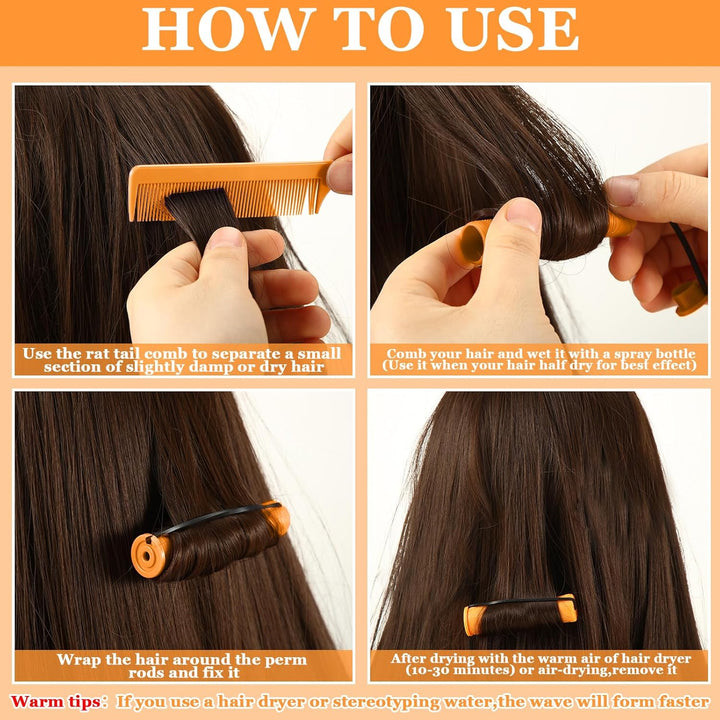 HOW TO USE

Use the rat tail comb to separate a small section of slightly damp or dry hair

Comb your hair and wet it with a spray bottle (Use it when your hair half dry for best effect)

Wrap the hair around the perm rods and fix it

After drying with the warm air of hair dryer (10-30 minutes) or air-drying,remove it

Warm tips: If you use a hair dryer or stereotyping water,the wave will form faster