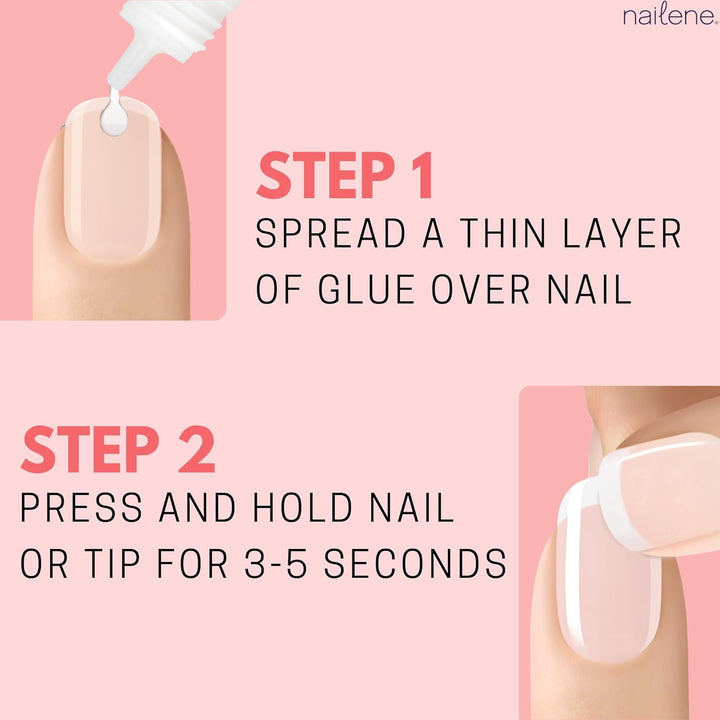 nailene.

STEP 1
SPREAD A THIN LAYER OF GLUE OVER NAIL

STEP 2
PRESS AND HOLD NAIL OR TIP FOR 3-5 SECONDS