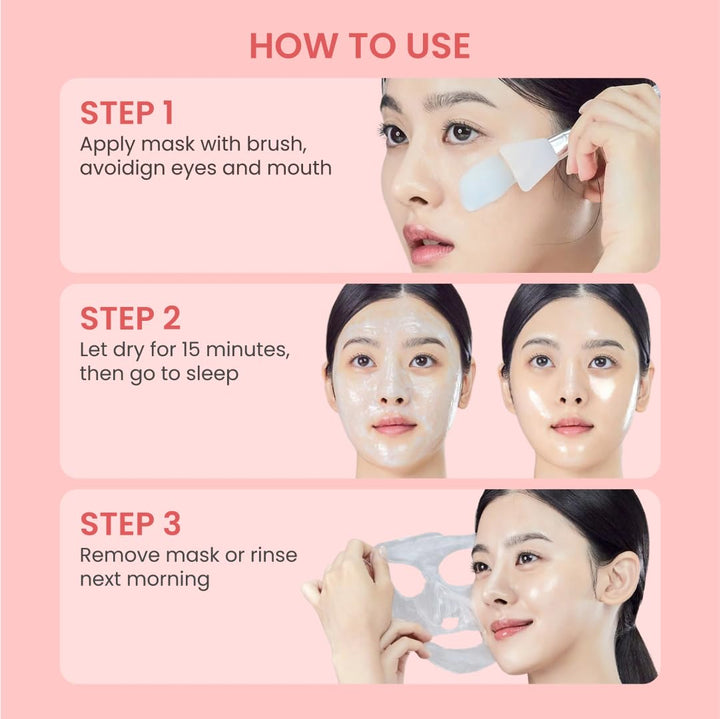 HOW TO USE

STEP 1
Apply mask with brush, avoidign eyes and mouth

STEP 2
Let dry for 15 minutes, then go to sleep

STEP 3
Remove mask or rinse next morning