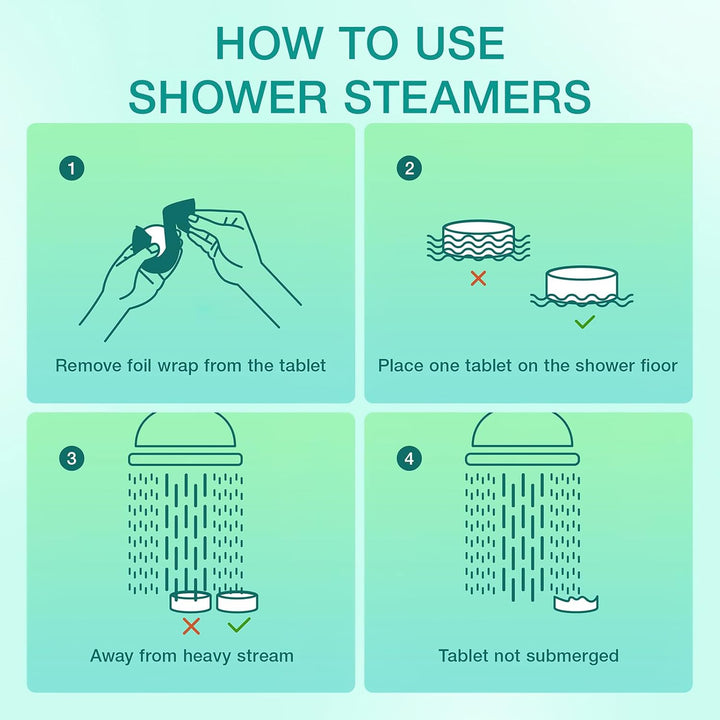 HOW TO USE
SHOWER STEAMERS

1

Remove foil wrap from the tablet

2

Place one tablet on the shower floor

3

Away from heavy stream

4

Tablet not submerged