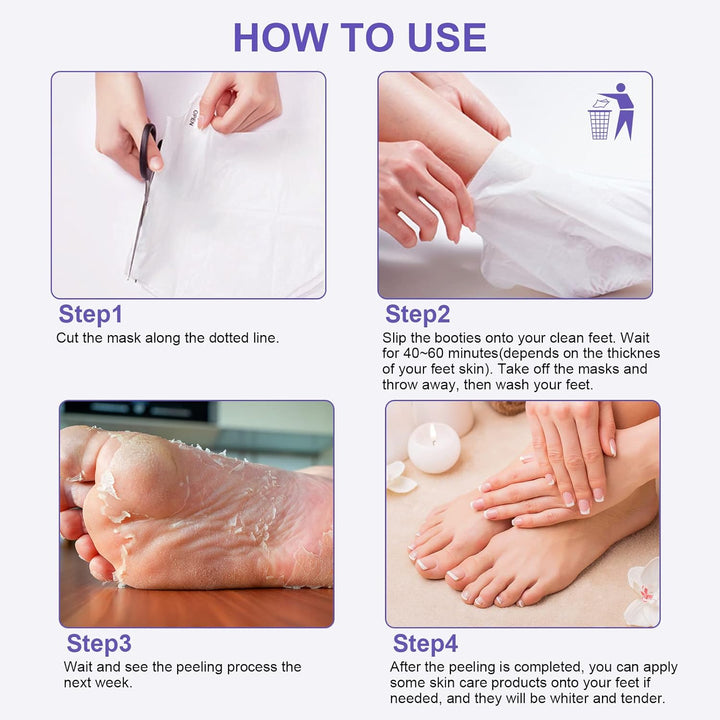 HOW TO USE

OPEN

Step1
Cut the mask along the dotted line.

Step2
Slip the booties onto your clean feet. Wait for 40~60 minutes(depends on the thicknes of your feet skin). Take off the masks and throw away, then wash your feet.

Step3
Wait and see the peeling process the next week.

Step4
After the peeling is completed, you can apply some skin care products onto your feet if needed, and they will be whiter and tender.