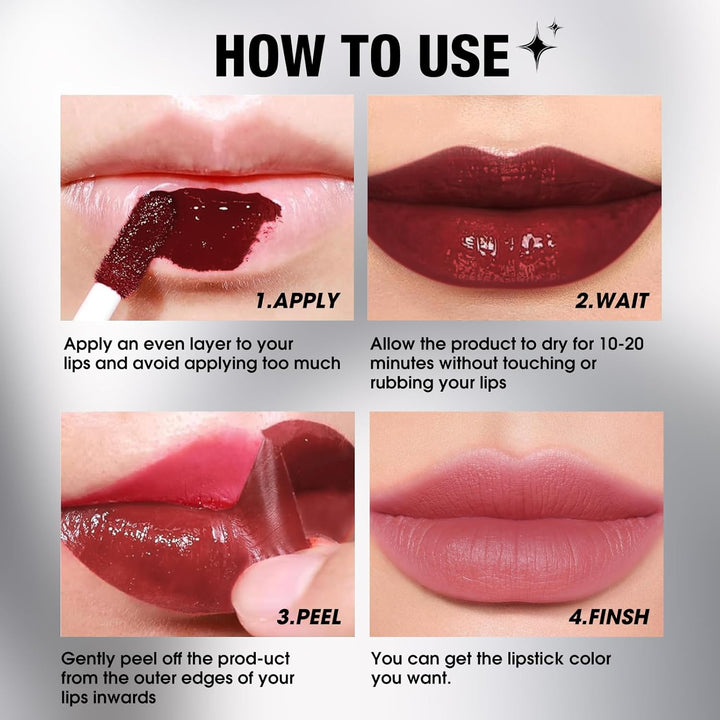 HOW TO USE

1.APPLY

Apply an even layer to your lips and avoid applying too much

2.WAIT

Allow the product to dry for 10-20 minutes without touching or rubbing your lips

3.PEEL

Gently peel off the prod-uct from the outer edges of your lips inwards

4.FINSH

You can get the lipstick color you want.