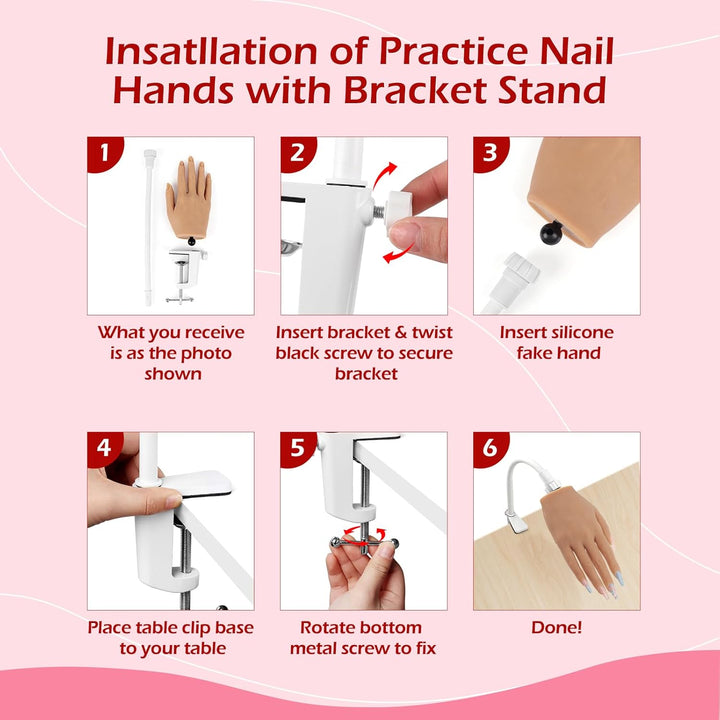 Insatllation of Practice Nail Hands with Bracket Stand

1

What you receive is as the photo shown

2

Insert bracket & twist black screw to secure bracket

3

Insert silicone fake hand

4

Place table clip base to your table

5

Rotate bottom metal screw to fix

6

Done!