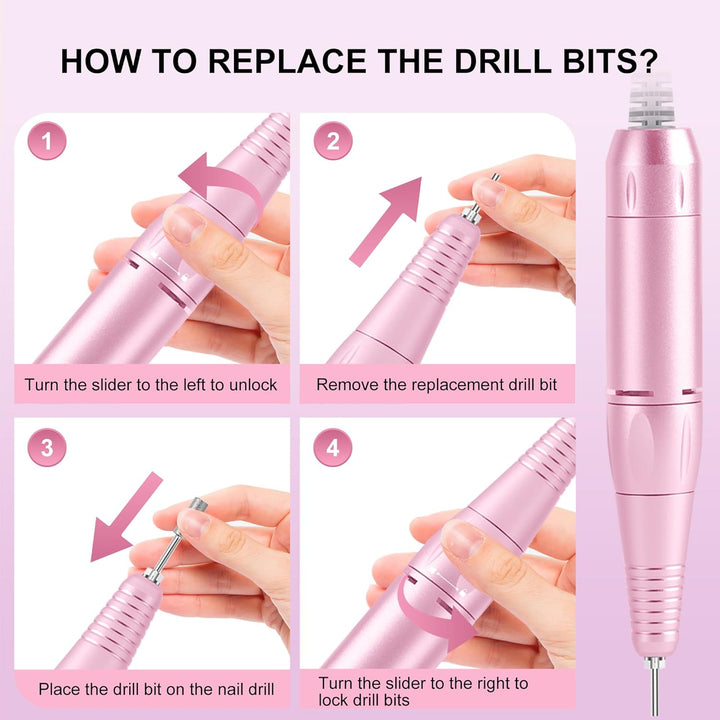 HOW TO REPLACE THE DRILL BITS?

1

Turn the slider to the left to unlock

2

Remove the replacement drill bit

3

Place the drill bit on the nail drill

4

Turn the slider to the right to lock drill bits