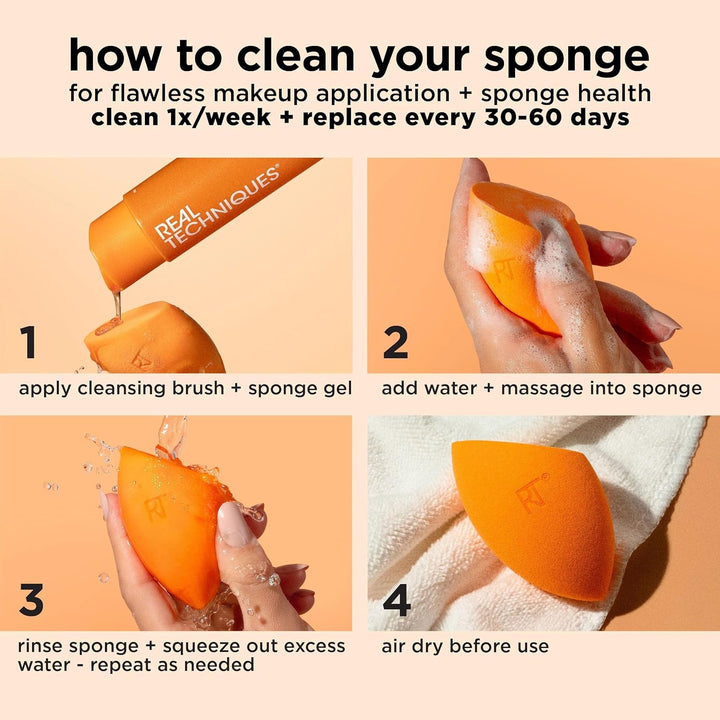 how to clean your sponge

for flawless makeup application + sponge health

clean 1x/week + replace every 30-60 days

REAL TECHNIQUES®

1

apply cleansing brush + sponge gel

RT

2

add water + massage into sponge

RT

3

rinse sponge + squeeze out excess water - repeat as needed

RT®

4

air dry before use