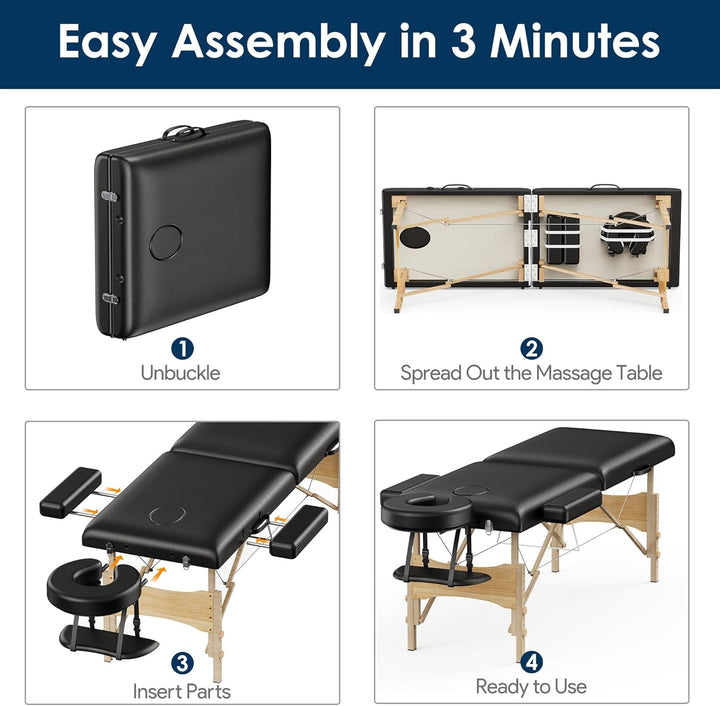 Easy Assembly in 3 Minutes

1
Unbuckle

2
Spread Out the Massage Table

3
Insert Parts

4
Ready to Use