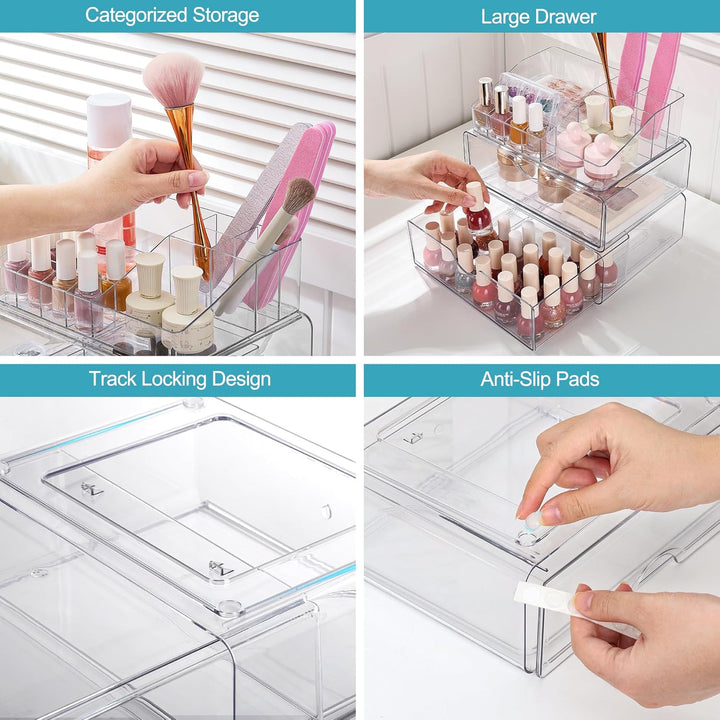 Categorized Storage

Large Drawer

Track Locking Design

Anti-Slip Pads