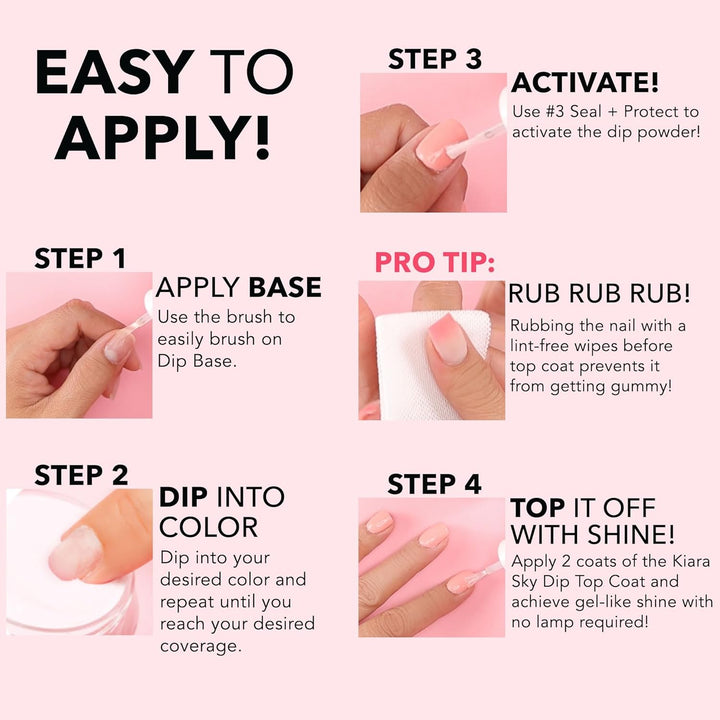 EASY TO APPLY!

STEP 1

APPLY BASE

Use the brush to easily brush on Dip Base.

STEP 2

DIP INTO COLOR

Dip into your desired color and repeat until you reach your desired coverage.

STEP 3

ACTIVATE!

Use #3 Seal + Protect to activate the dip powder!

PRO TIP:

RUB RUB RUB!

Rubbing the nail with a lint-free wipes before top coat prevents it from getting gummy!

STEP 4

TOP IT OFF WITH SHINE!

Apply 2 coats of the Kiara Sky Dip Top Coat and achieve gel-like shine with no lamp required!