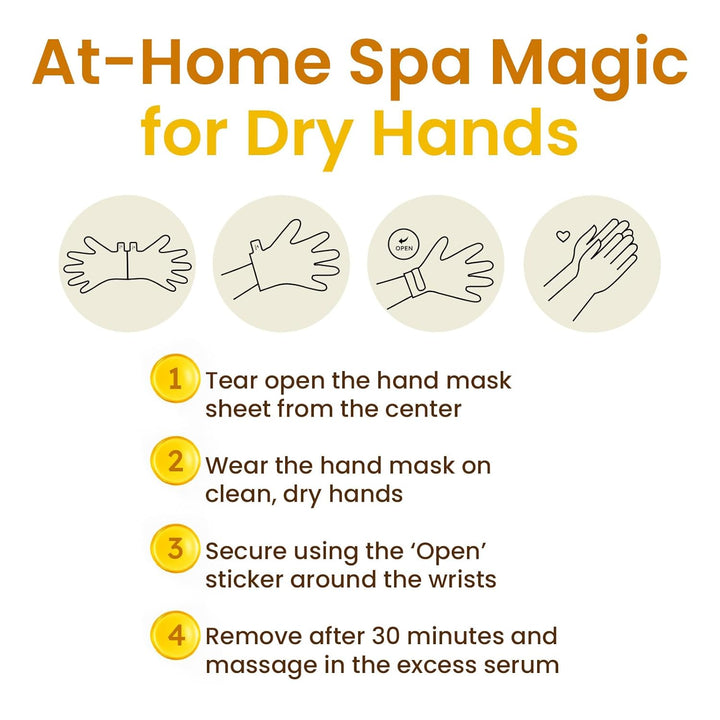 At-Home Spa Magic
for Dry Hands

OPEN

1 Tear open the hand mask sheet from the center

2 Wear the hand mask on clean, dry hands

3 Secure using the 'Open' sticker around the wrists

4 Remove after 30 minutes and massage in the excess serum