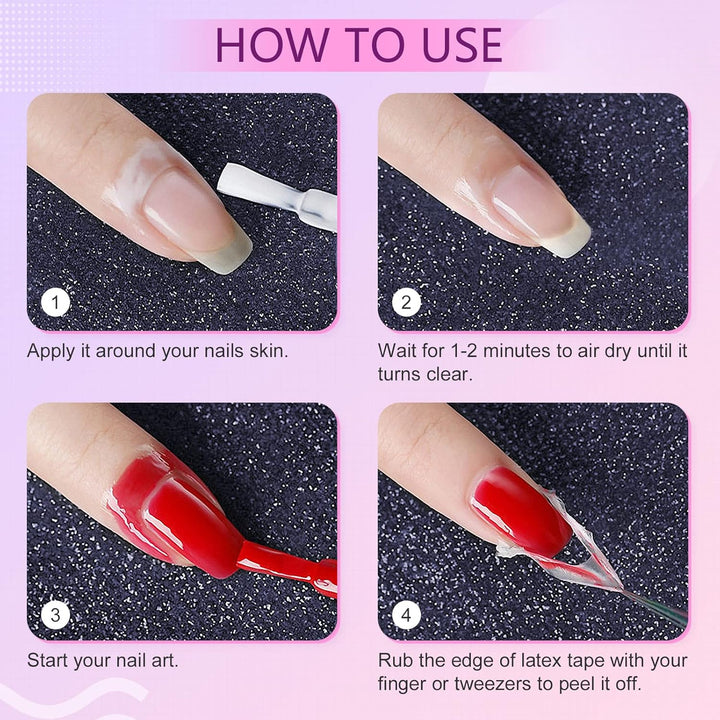 HOW TO USE

1
Apply it around your nails skin.

2
Wait for 1-2 minutes to air dry until it turns clear.

3
Start your nail art.

4
Rub the edge of latex tape with your finger or tweezers to peel it off.