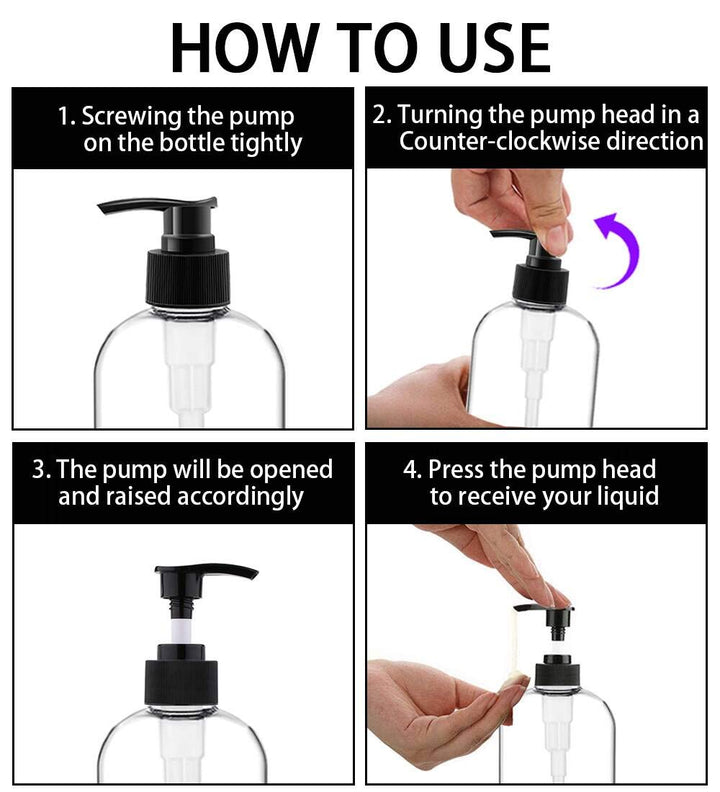 HOW TO USE

1. Screwing the pump on the bottle tightly

2. Turning the pump head in a Counter-clockwise direction

3. The pump will be opened and raised accordingly

4. Press the pump head to receive your liquid