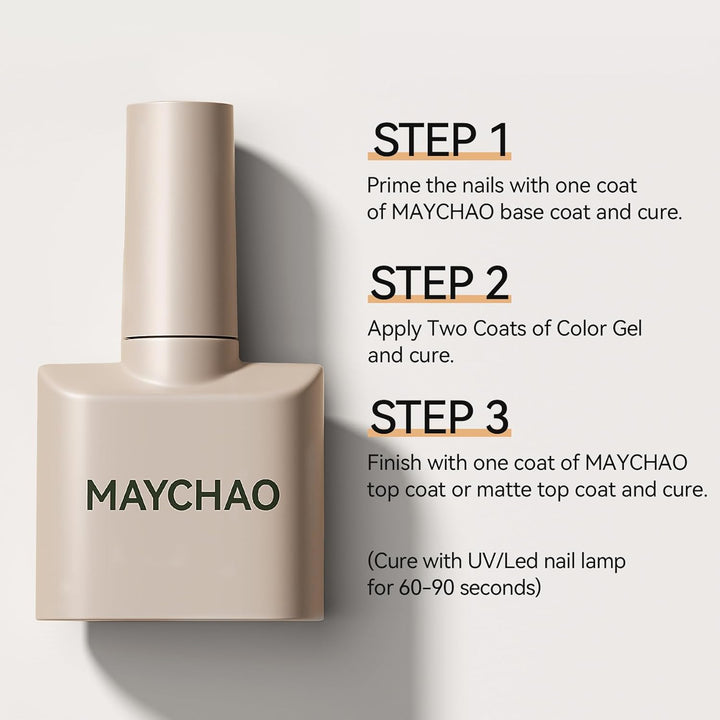 MAYCHAO

STEP 1

Prime the nails with one coat of MAYCHAO base coat and cure.

STEP 2

Apply Two Coats of Color Gel and cure.

STEP 3

Finish with one coat of MAYCHAO top coat or matte top coat and cure.

(Cure with UV/Led nail lamp for 60-90 seconds)