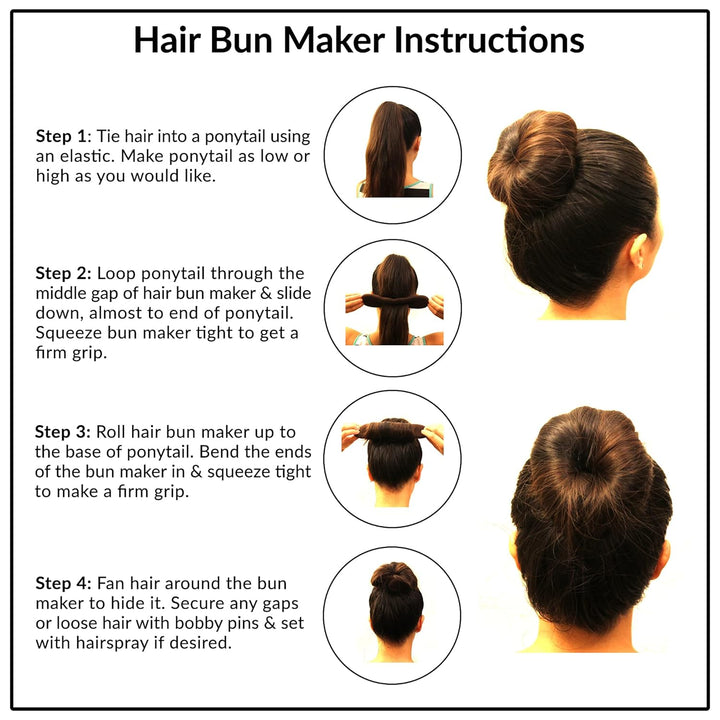 Hair Bun Maker Instructions

Step 1: Tie hair into a ponytail using an elastic. Make ponytail as low or high as you would like.

Step 2: Loop ponytail through the middle gap of hair bun maker & slide down, almost to end of ponytail. Squeeze bun maker tight to get a firm grip.

Step 3: Roll hair bun maker up to the base of ponytail. Bend the ends of the bun maker in & squeeze tight to make a firm grip.

Step 4: Fan hair around the bun maker to hide it. Secure any gaps or loose hair with bobby pins & set with hairspray if desired.