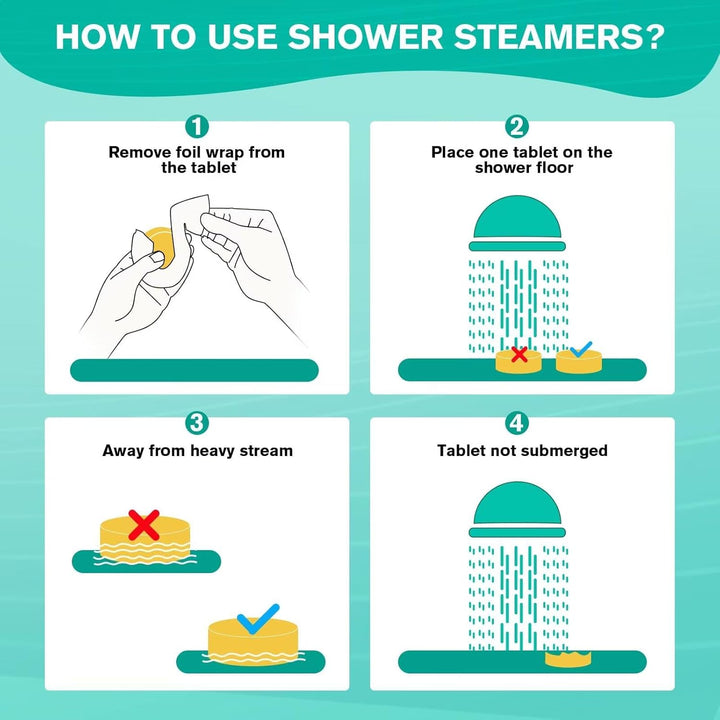 HOW TO USE SHOWER STEAMERS?

1
Remove foil wrap from the tablet

2
Place one tablet on the shower floor

3
Away from heavy stream

4
Tablet not submerged