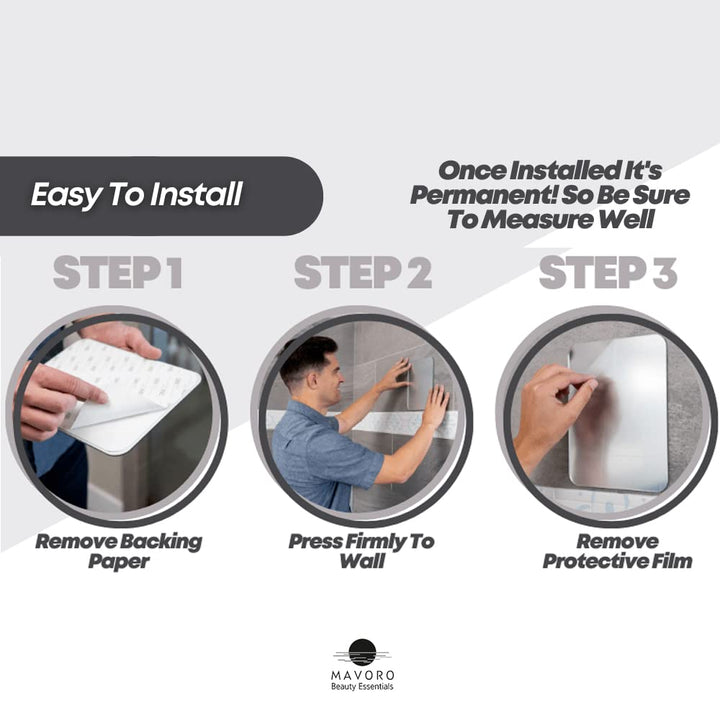 Easy To Install

Once Installed It's Permanent! So Be Sure To Measure Well

STEP 1

Remove Backing Paper

STEP 2

Press Firmly To Wall

STEP 3

Remove Protective Film

MAVORO
Beauty Essentials