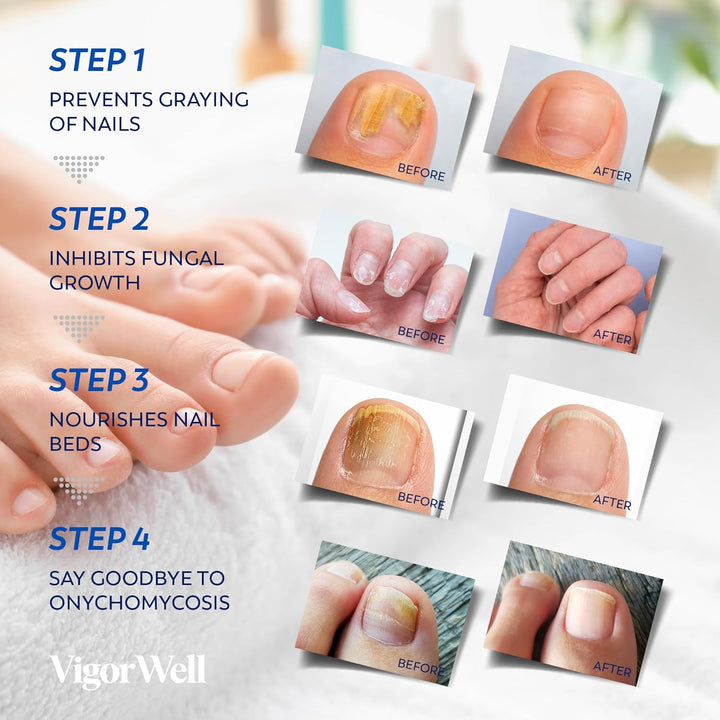 STEP 1
PREVENTS GRAYING OF NAILS

BEFORE
AFTER

STEP 2
INHIBITS FUNGAL GROWTH

BEFORE
AFTER

STEP 3
NOURISHES NAIL BEDS

BEFORE
AFTER

STEP 4
SAY GOODBYE TO ONYCHOMYCOSIS

BEFORE
AFTER

VigorWell