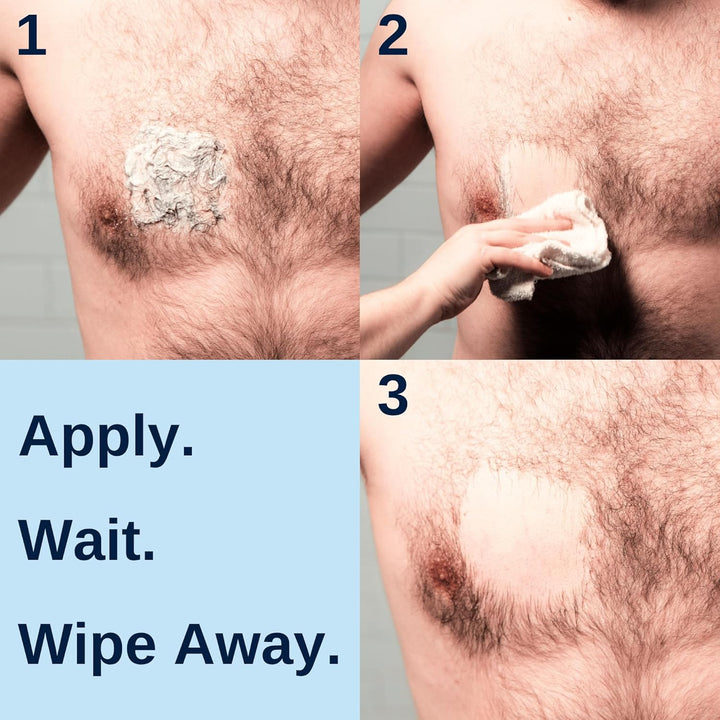 1

2

Apply.

Wait.

Wipe Away.

3