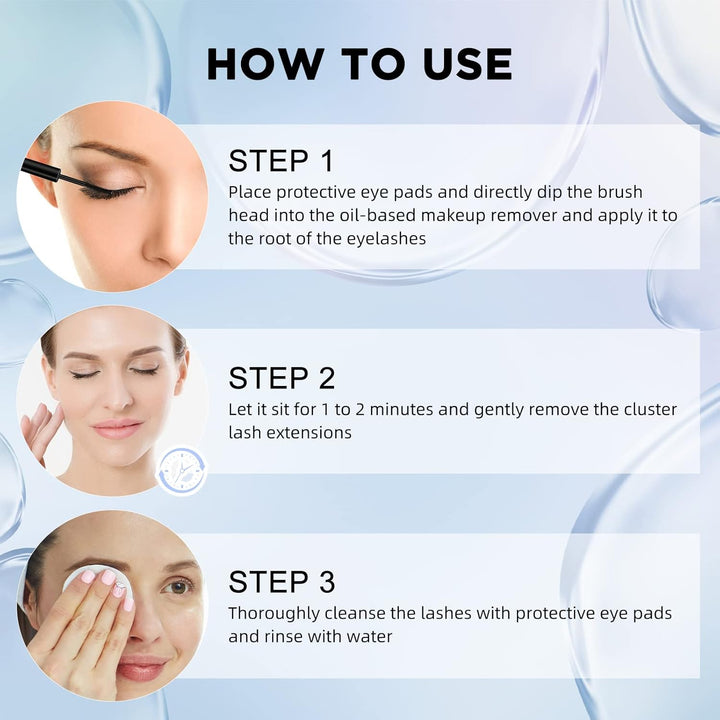 HOW TO USE

STEP 1
Place protective eye pads and directly dip the brush head into the oil-based makeup remover and apply it to the root of the eyelashes

STEP 2
Let it sit for 1 to 2 minutes and gently remove the cluster lash extensions

STEP 3
Thoroughly cleanse the lashes with protective eye pads and rinse with water