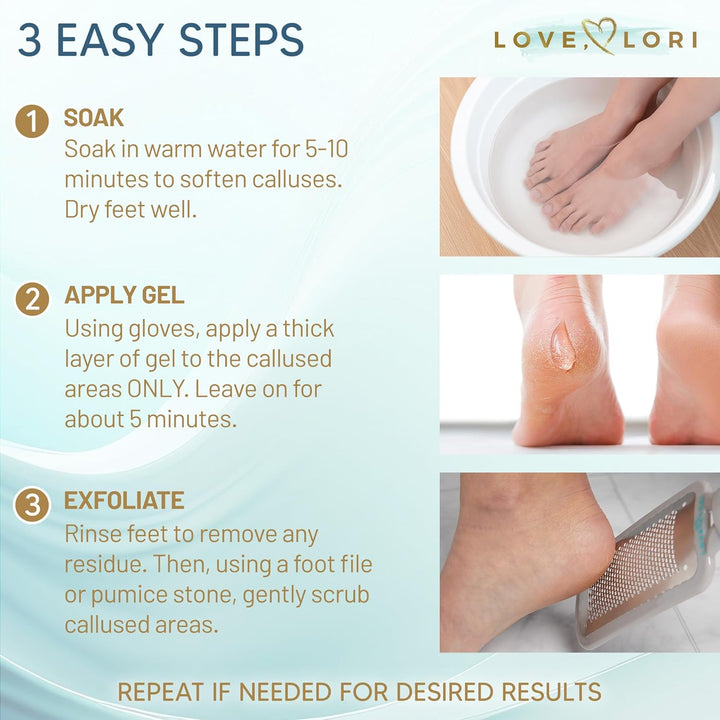 3 EASY STEPS

LOVE, LORI

1 SOAK
Soak in warm water for 5-10 minutes to soften calluses. Dry feet well.

2 APPLY GEL
Using gloves, apply a thick layer of gel to the callused areas ONLY. Leave on for about 5 minutes.

3 EXFOLIATE
Rinse feet to remove any residue. Then, using a foot file or pumice stone, gently scrub callused areas.

REPEAT IF NEEDED FOR DESIRED RESULTS