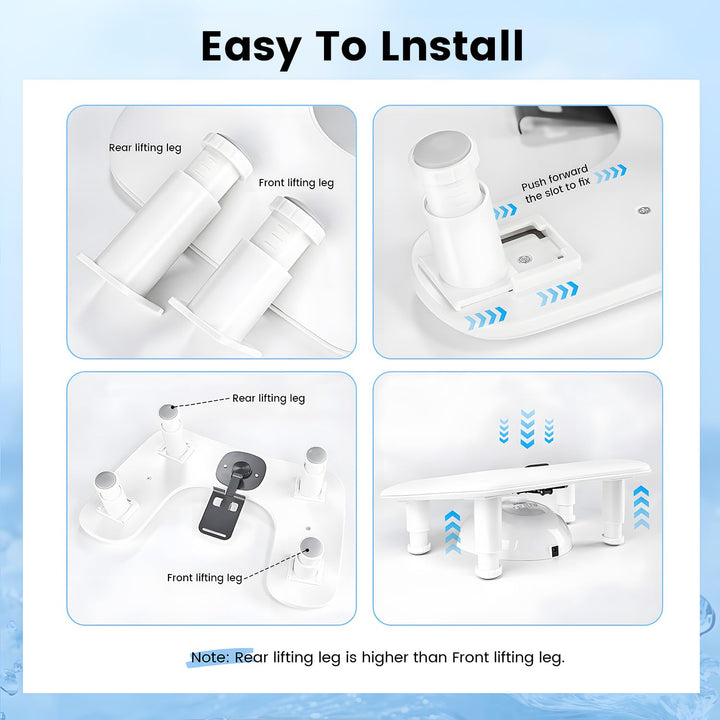 Easy To Lnstall

Rear lifting leg

Front lifting leg

Push forward the slot to fix

Rear lifting leg

Front lifting leg

Note: Rear lifting leg is higher than Front lifting leg.