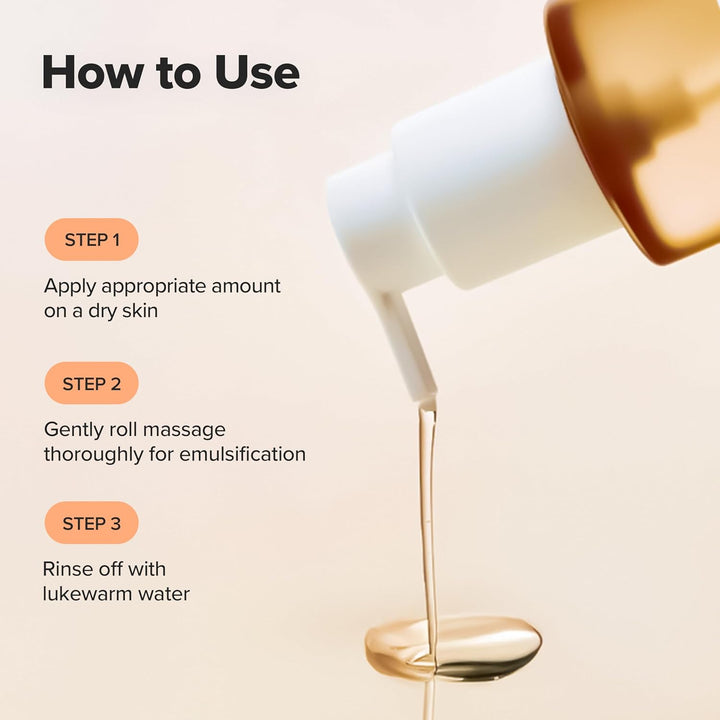 How to Use

STEP 1

Apply appropriate amount on a dry skin

STEP 2

Gently roll massage thoroughly for emulsification

STEP 3

Rinse off with lukewarm water